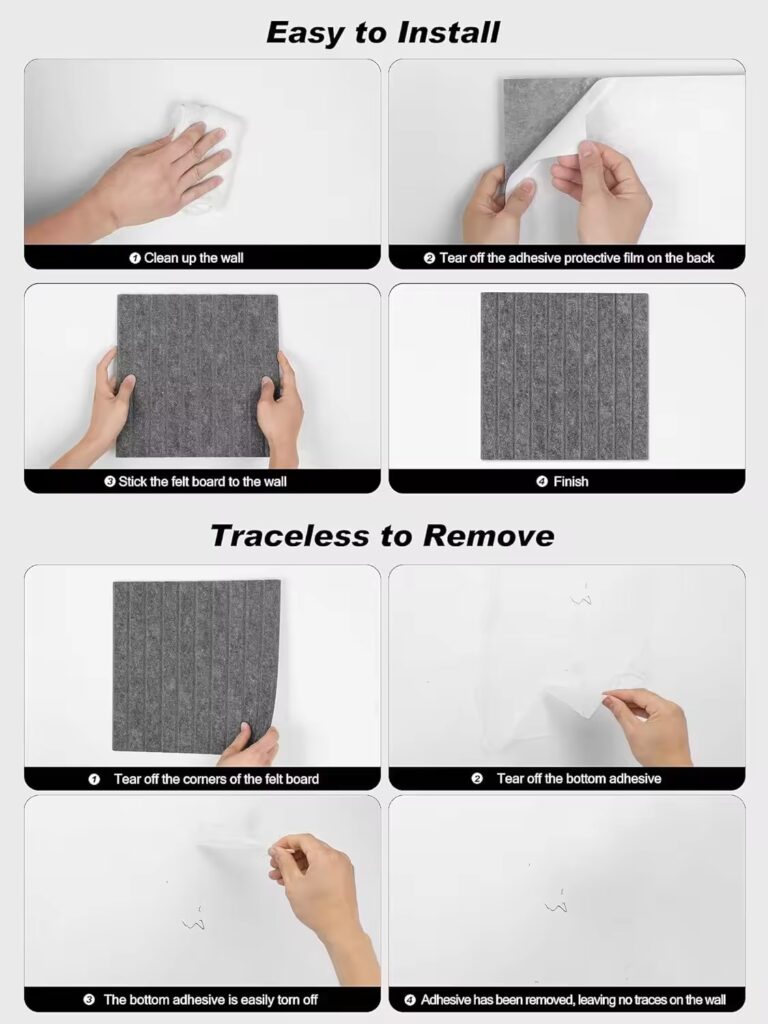 Easy to Install

❶ Clean up the wall

❷ Tear off the adhesive protective film on the back

❸ Stick the felt board to the wall

❹ Finish

Traceless to Remove

❶ Tear off the corners of the felt board

❷ Tear off the bottom adhesive

❸ The bottom adhesive is easily torn off

❹ Adhesive has been removed, leaving no traces on the wall